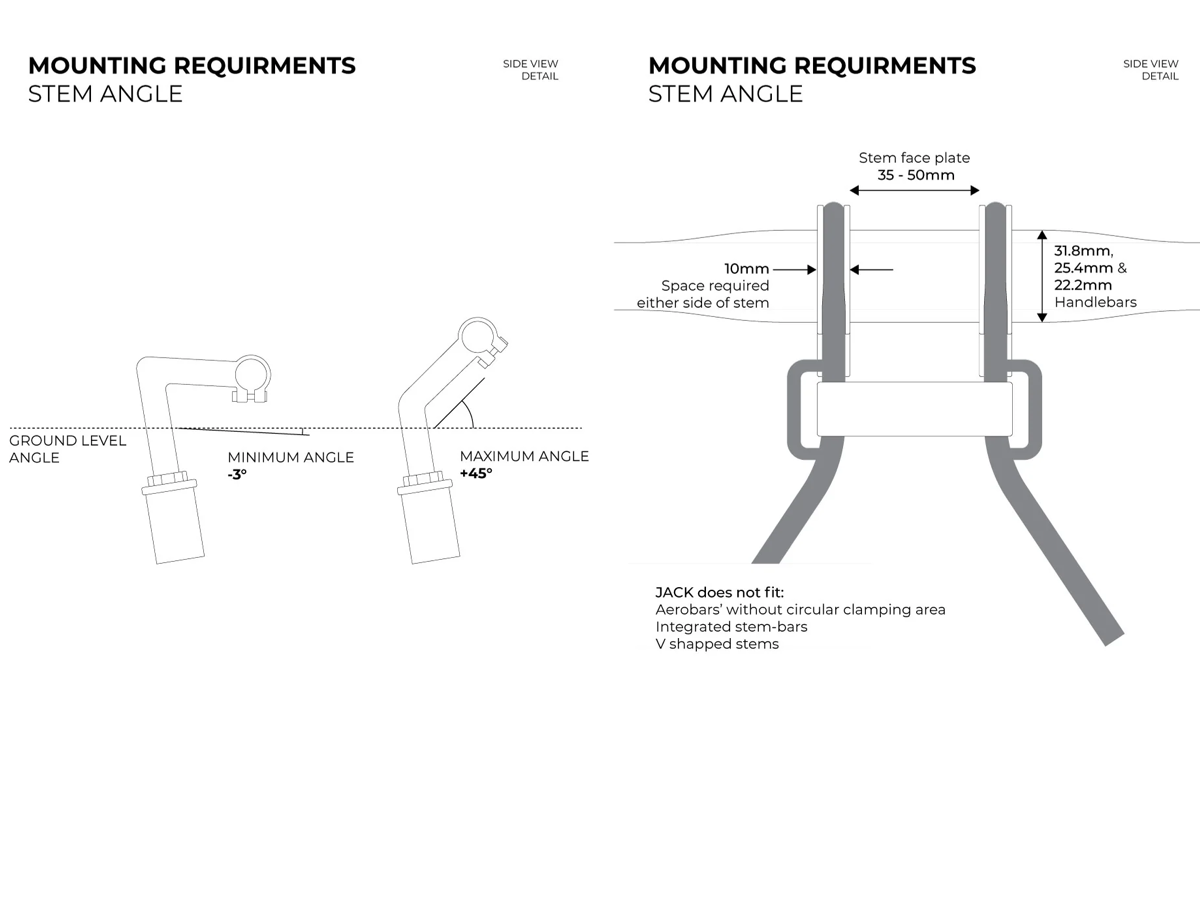 MOUNTING REQUIRMENTS
STEM ANGLE

SIDE VIEW
DETAIL

GROUND LEVEL ANGLE

MINIMUM ANGLE
-3°

MAXIMUM ANGLE
+45°

MOUNTING REQUIRMENTS
STEM ANGLE

SIDE VIEW
DETAIL

Stem face plate
35 - 50mm

10mm
Space required either side of stem

31.8mm,
25.4mm &
22.2mm
Handlebars

JACK does not fit:
Aerobars' without circular clamping area
Integrated stem-bars
V shapped stems